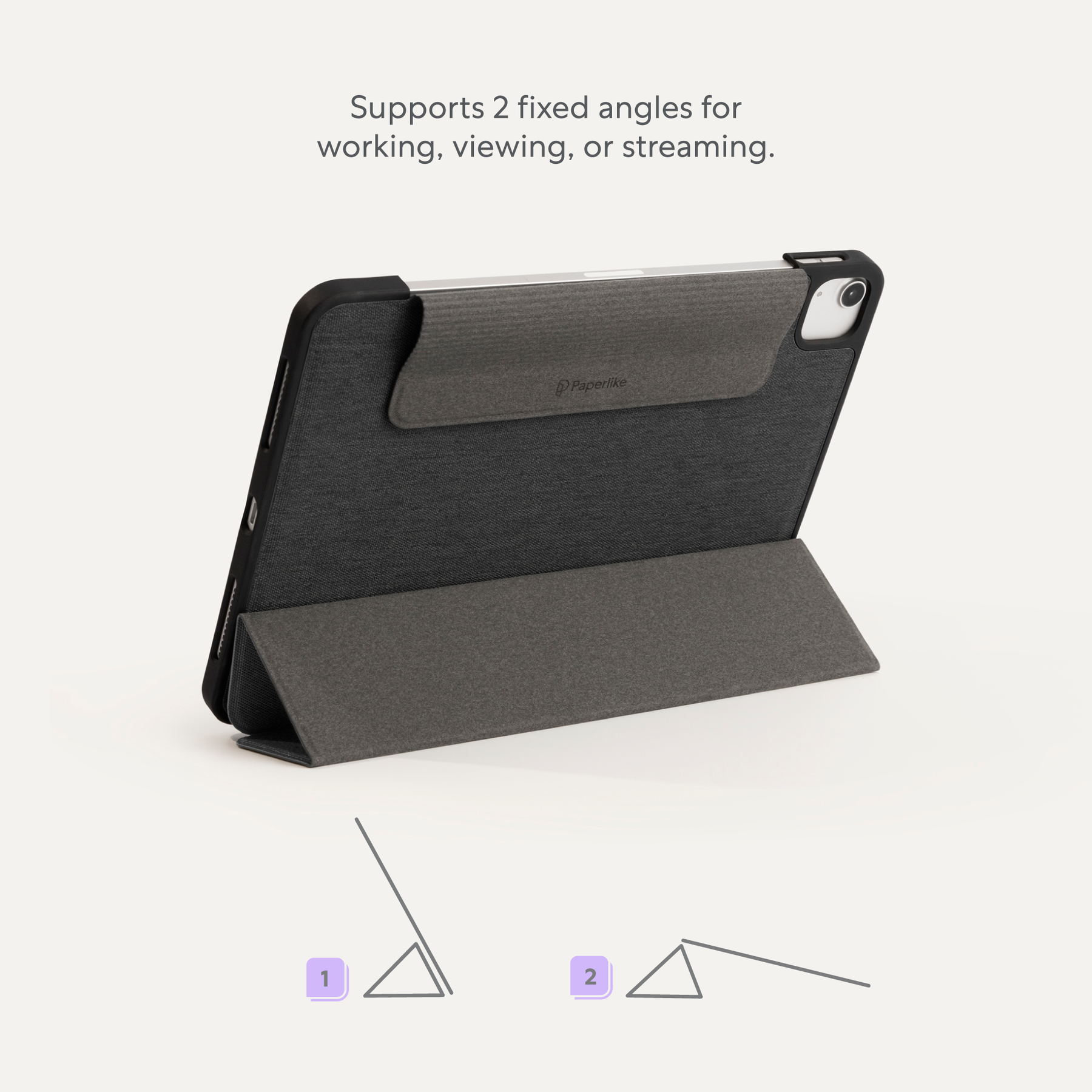 Supports 2 fixed angles for working, viewing, or streaming.

Paperlike

1

2