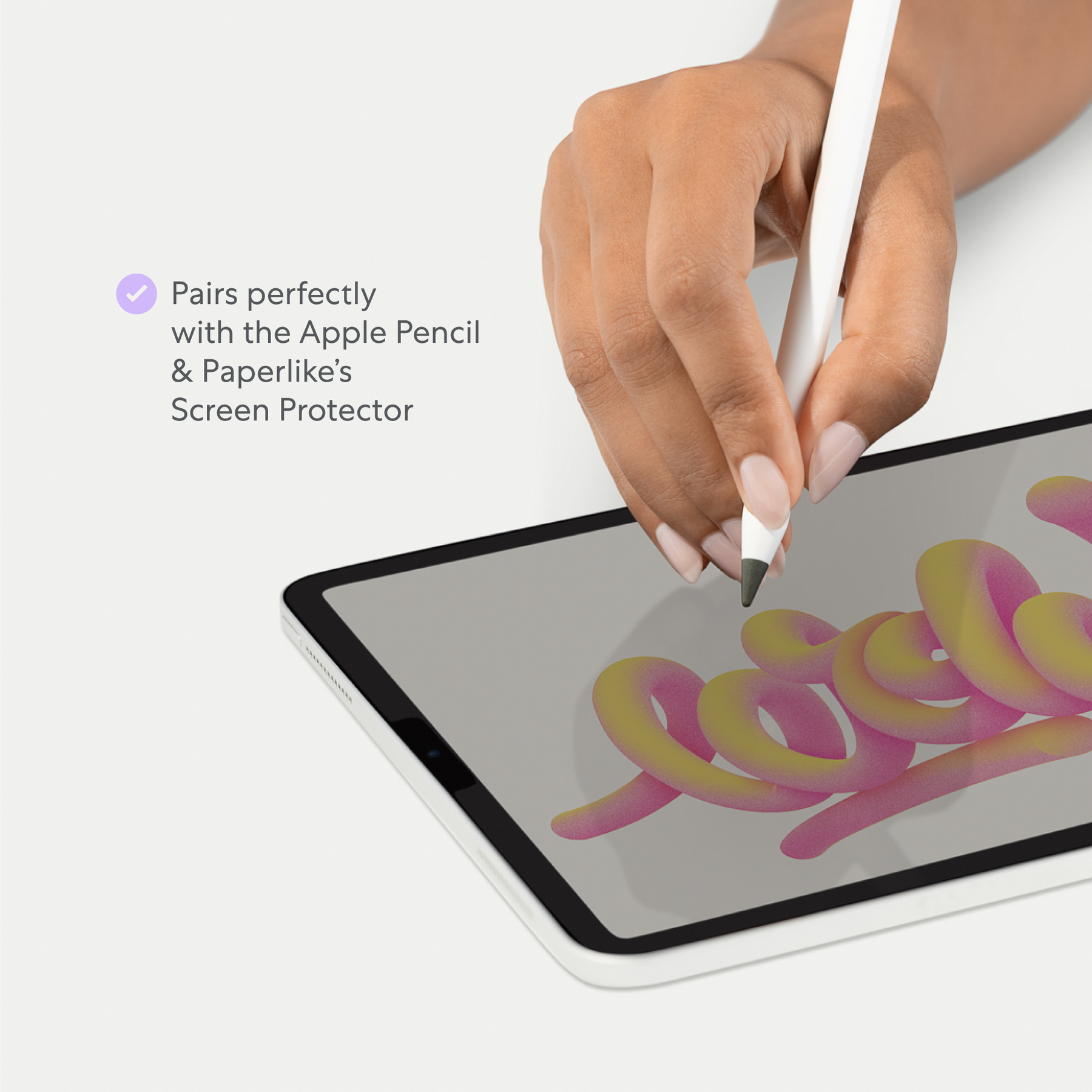 Pairs perfectly with the Apple Pencil & Paperlike's Screen Protector